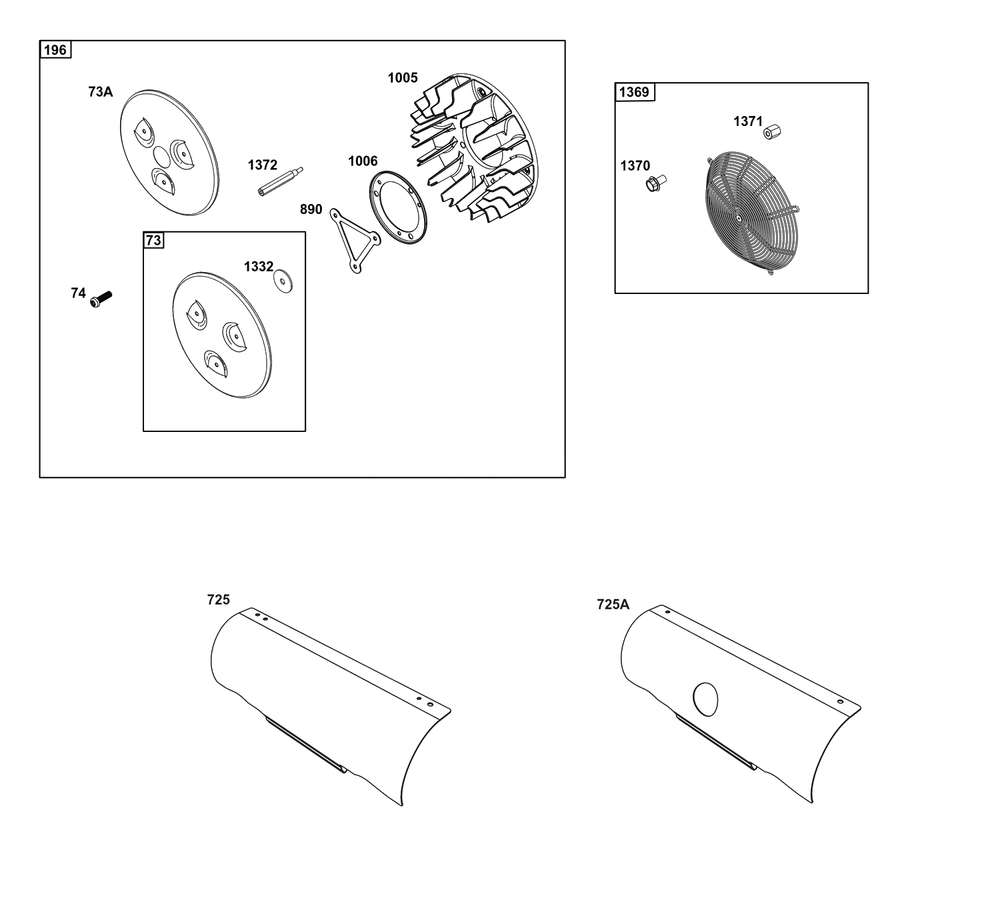 196
73A
1005
1372
1006
890
73
1332
74
1369
1371
1370
725
725A